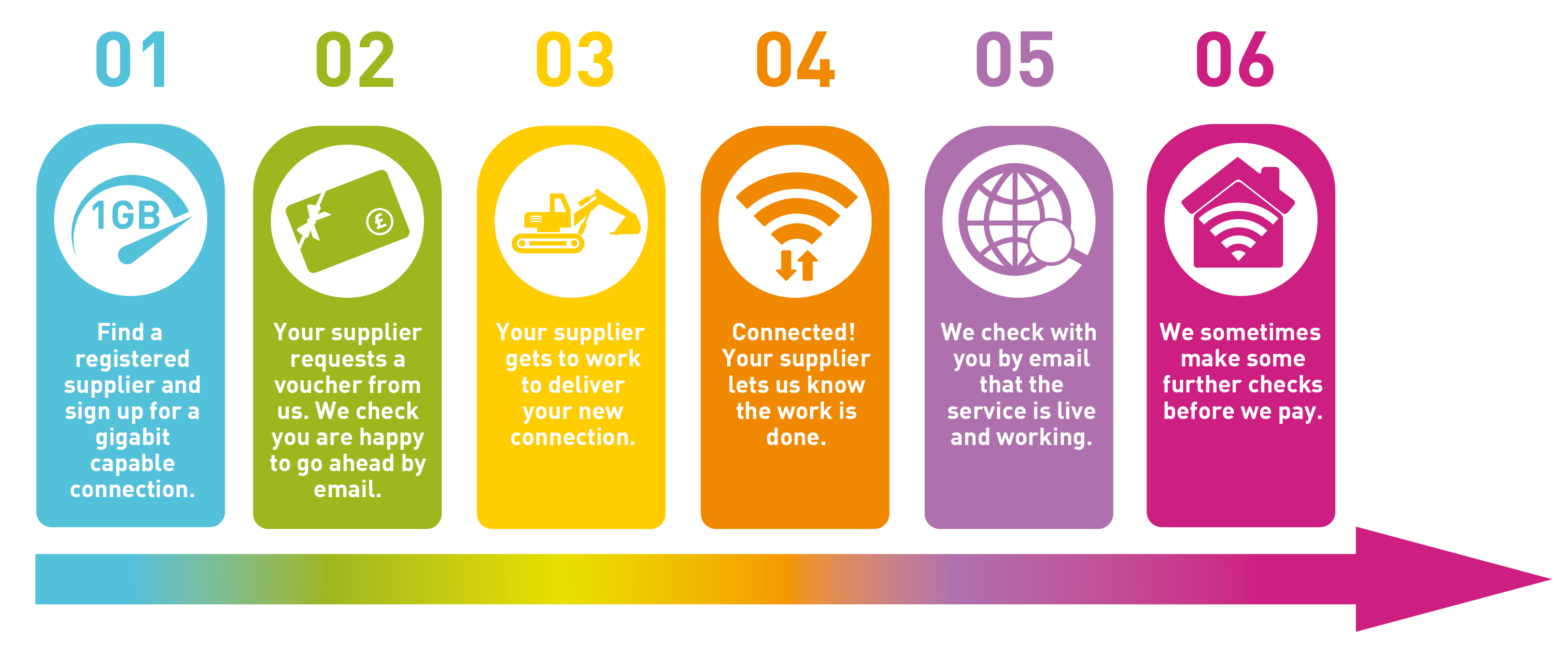 01

1GB

Find a registered supplier and sign up for a gigabit capable connection.

02

£

Your supplier requests a voucher from us. We check you are happy to go ahead by email.

03

Your supplier gets to work to deliver your new connection.

04

Connected! Your supplier lets us know the work is done.

05

We check with you by email that the service is live and working.

06

We sometimes make some further checks before we pay.